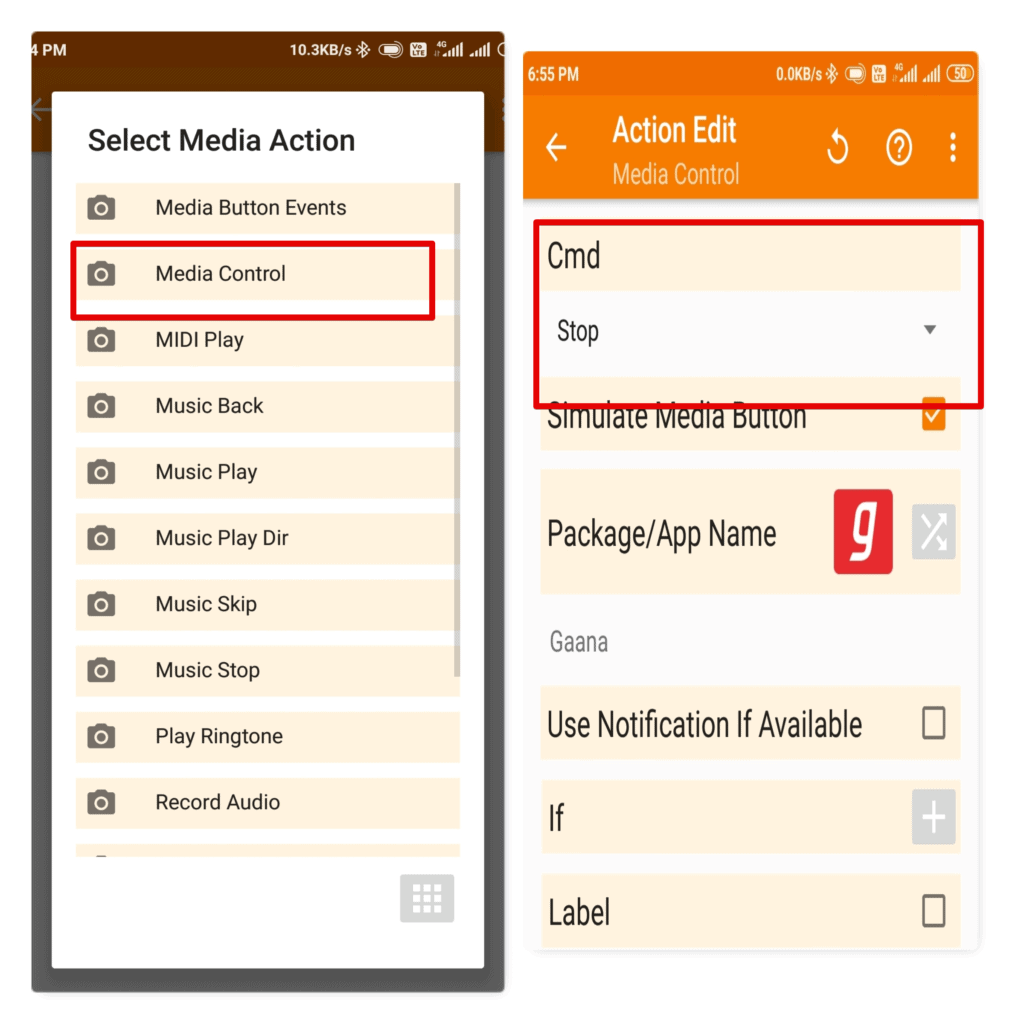 4 PM 10.3KB/s 4G

Select Media Action

Media Button Events

Media Control

MIDI Play

Music Back

Music Play

Music Play Dir

Music Skip

Music Stop

Play Ringtone

Record Audio

6:55 PM 0.0KB/s 4G 50

Action Edit
Media Control

Cmd

Stop

Simulate Media Button

Package/App Name

g

Gaana

Use Notification If Available

If

Label